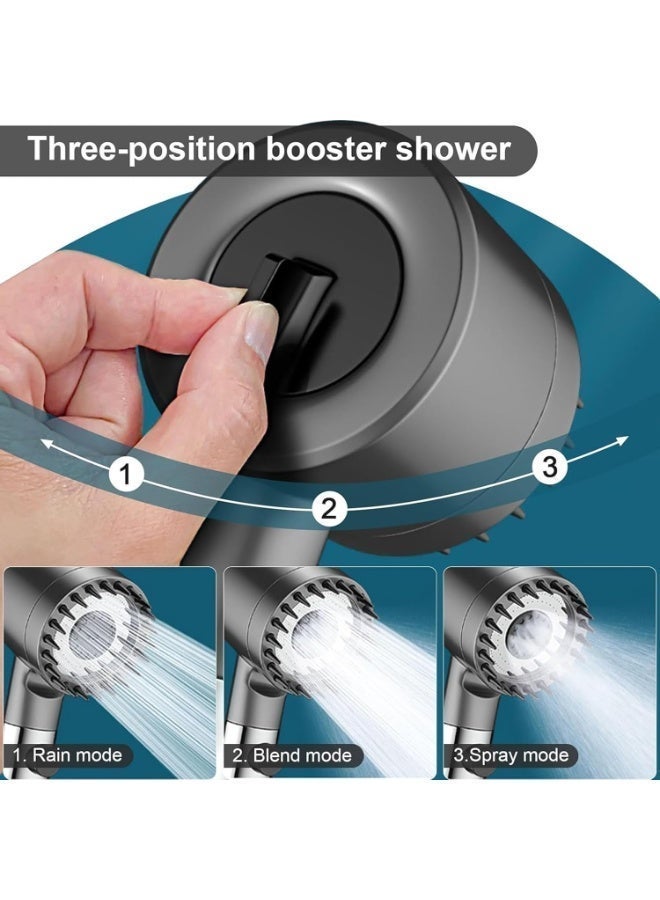 Three-position booster shower

1

2

3

1. Rain mode

2. Blend mode

3.Spray mode